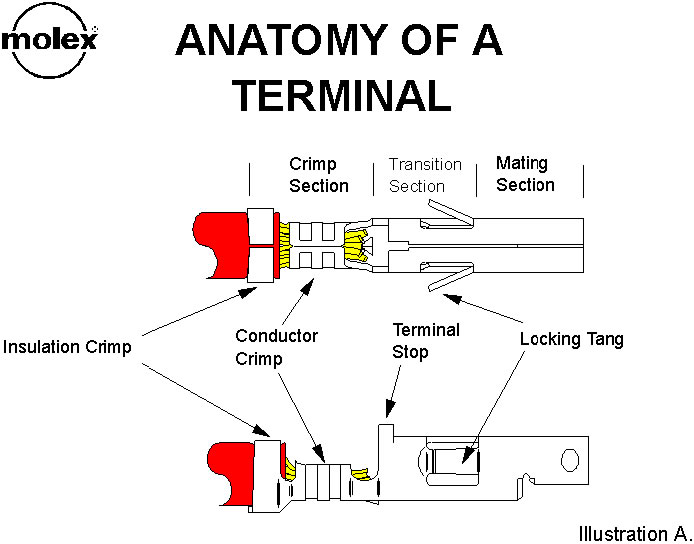 molex

ANATOMY OF A TERMINAL

Crimp Section

Transition Section

Mating Section

Insulation Crimp

Conductor Crimp

Terminal Stop

Locking Tang

Illustration A.